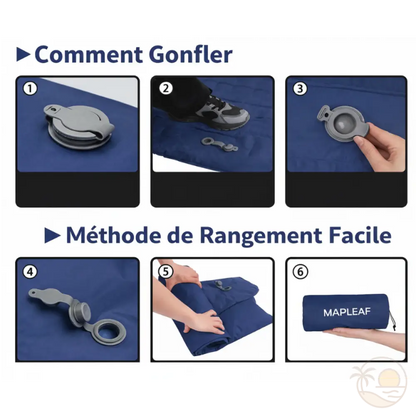 Comment Gonfler

1

2

3

Méthode de Rangement Facile

4

5

6

MAPLEAF