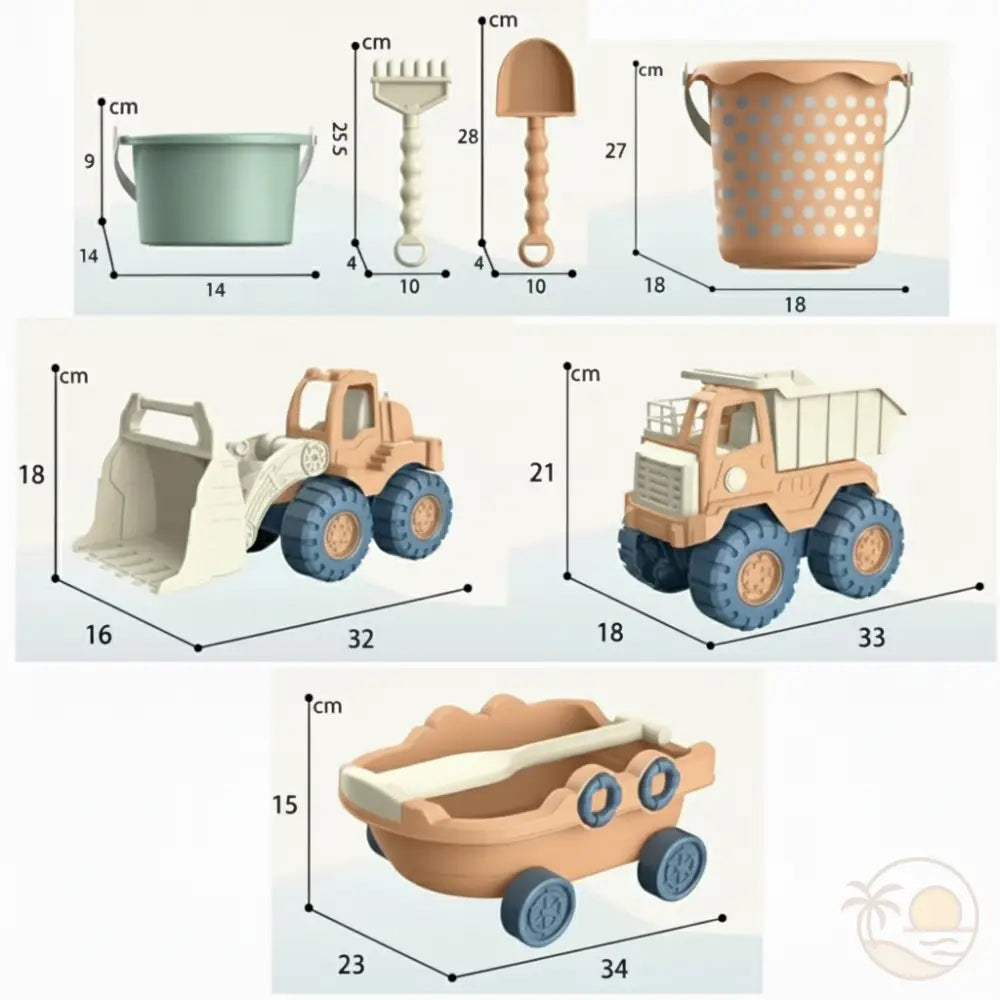 cm
9
14
14

cm
25.5
4
10

cm
28
4
10

cm
27
18
18

cm
18
16
32

cm
21
18
33

cm
15
23
34